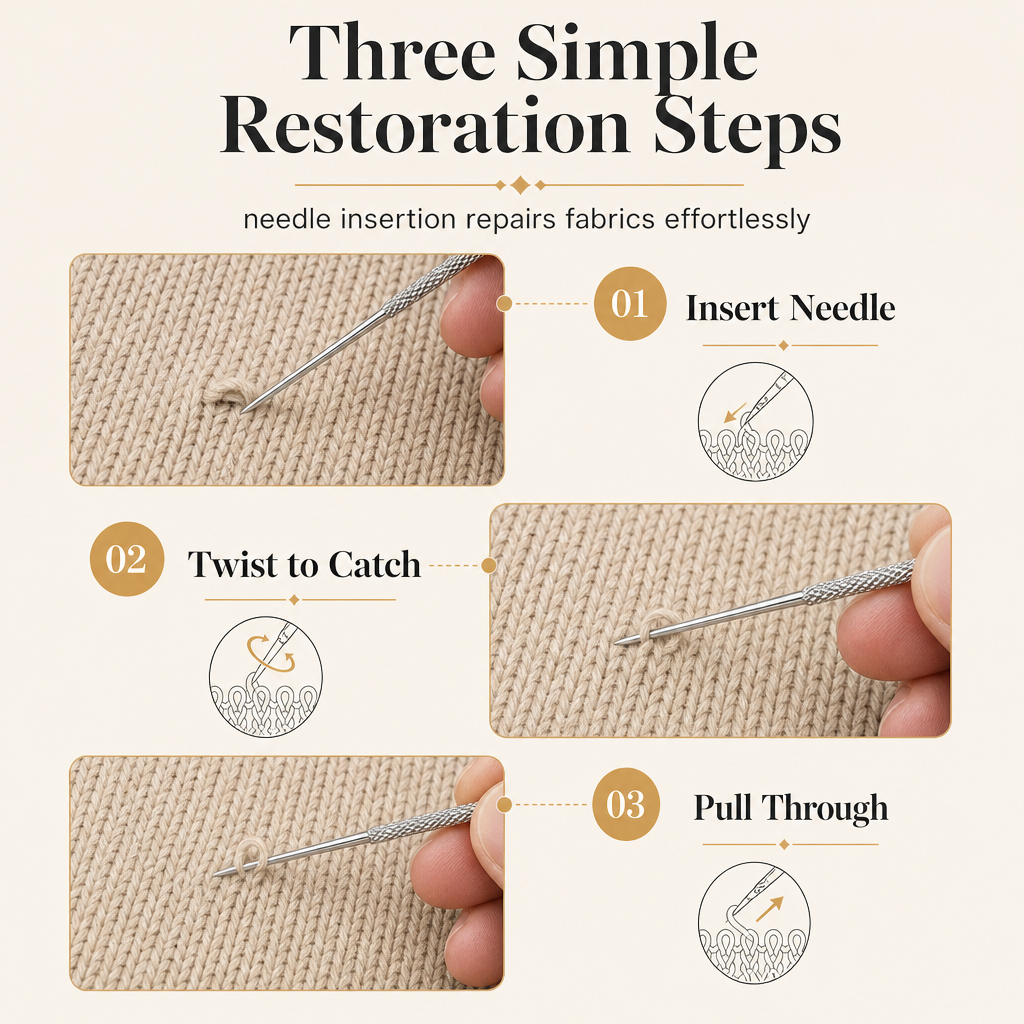 Three Simple Restoration Steps

needle insertion repairs fabrics effortlessly

01

Insert Needle

02

Twist to Catch

03

Pull Through