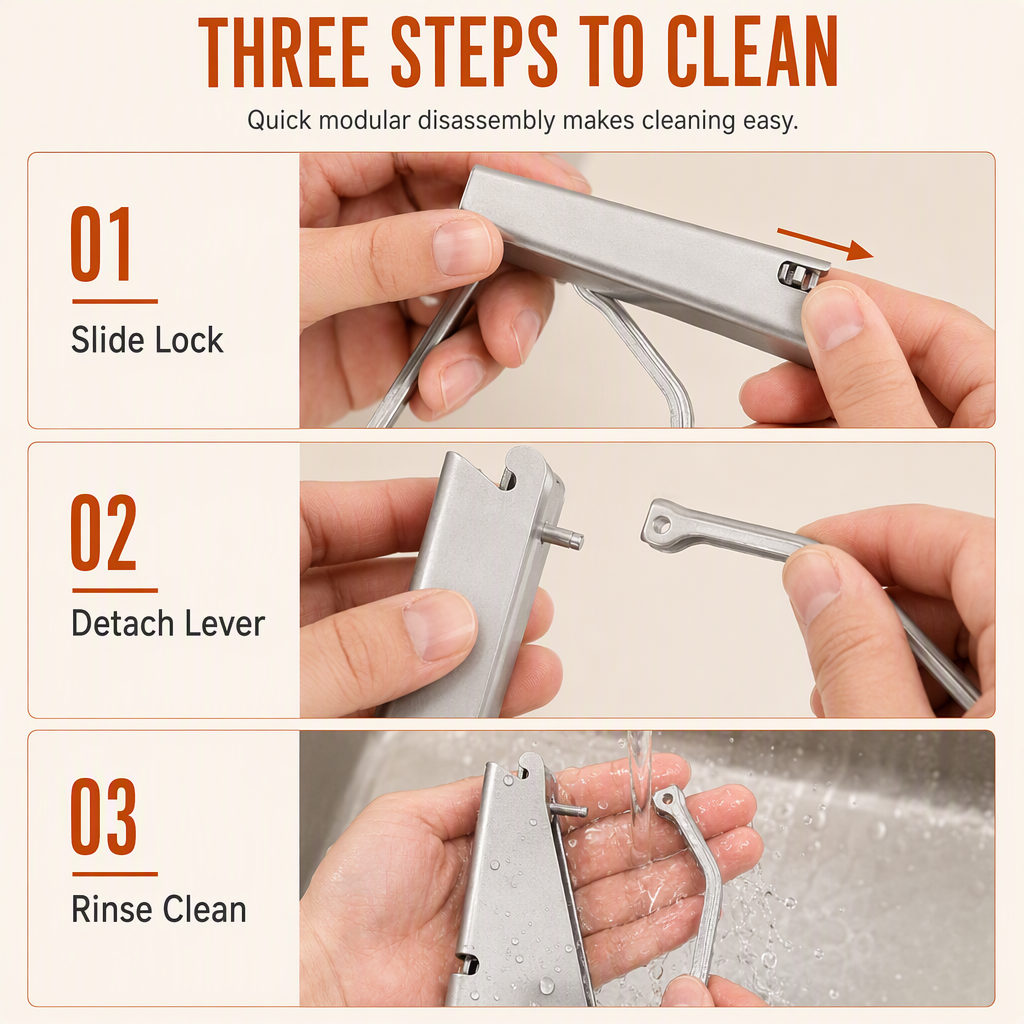 THREE STEPS TO CLEAN

Quick modular disassembly makes cleaning easy.

01

Slide Lock

02

Detach Lever

03

Rinse Clean